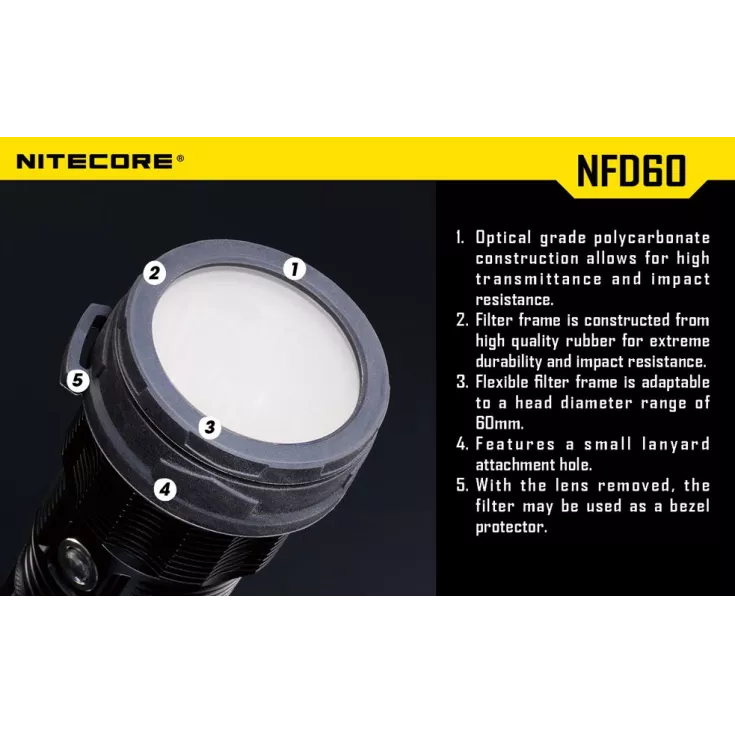 NITECORE®

NFD60

2

1

5

3

4

1. Optical grade polycarbonate construction allows for high transmittance and impact resistance.
2. Filter frame is constructed from high quality rubber for extreme durability and impact resistance.
3. Flexible filter frame is adaptable to a head diameter range of 60mm.
4. Features a small lanyard attachment hole.
5. With the lens removed, the filter may be used as a bezel protector.