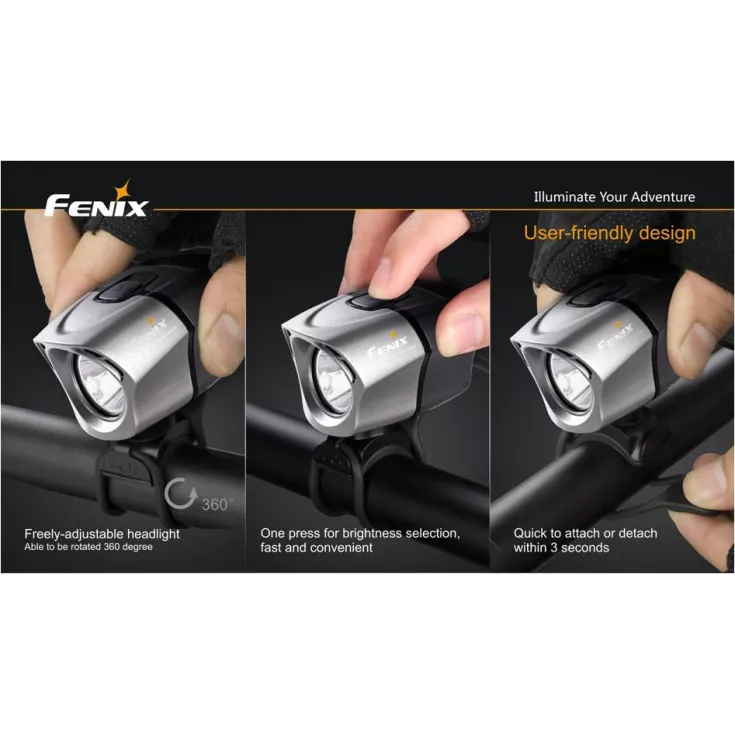 FENIX

Illuminate Your Adventure

User-friendly design

FENIX

FENIX

FENIX

360°

Freely-adjustable headlight
Able to be rotated 360 degree

One press for brightness selection, fast and convenient

Quick to attach or detach within 3 seconds