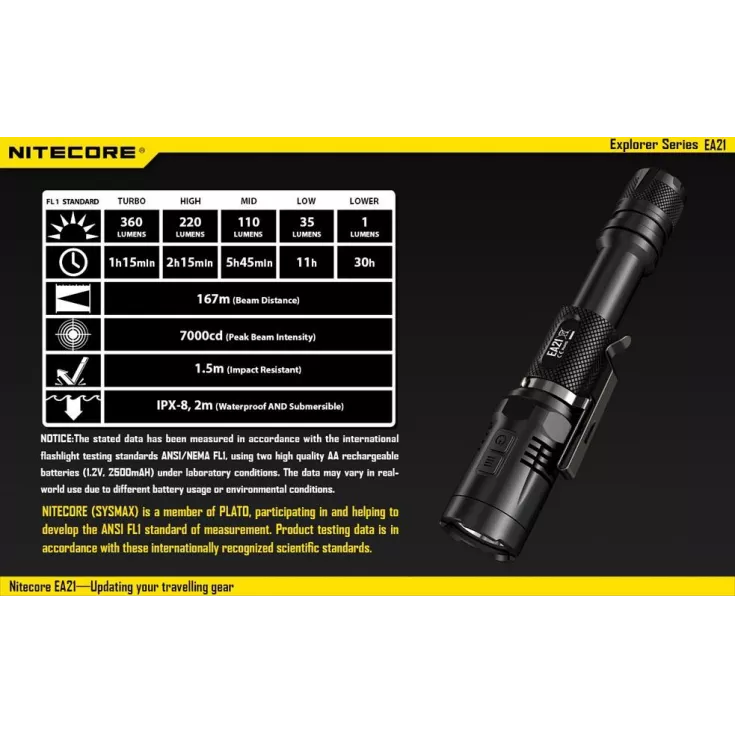 NITECORE®

Explorer Series EA21

| FL1 STANDARD | TURBO | HIGH | MID | LOW | LOWER |
|---|---|---|---|---|---|
| | 360 LUMENS | 220 LUMENS | 110 LUMENS | 35 LUMENS | 1 LUMENS |
| | 1h15min | 2h15min | 5h45min | 11h | 30h |
| | 167m (Beam Distance) | | | | |
| | 7000cd (Peak Beam Intensity) | | | | |
| | 1.5m (Impact Resistant) | | | | |
| | IPX-8, 2m (Waterproof AND Submersible) | | | | |

NOTICE:The stated data has been measured in accordance with the international flashlight testing standards ANSI/NEMA FL1, using two high quality AA rechargeable batteries (1.2V, 2500mAH) under laboratory conditions. The data may vary in real-world use due to different battery usage or environmental conditions.

NITECORE (SYSMAX) is a member of PLATO, participating in and helping to develop the ANSI FL1 standard of measurement. Product testing data is in accordance with these internationally recognized scientific standards.

EA21

Nitecore EA21—Updating your travelling gear