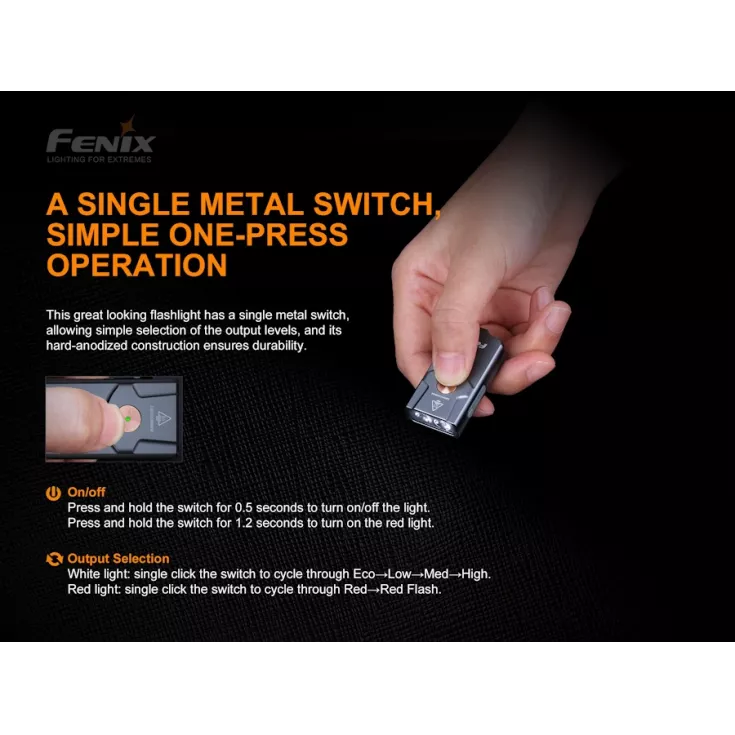 FENIX
LIGHTING FOR EXTREMES

A SINGLE METAL SWITCH, SIMPLE ONE-PRESS OPERATION

This great looking flashlight has a single metal switch, allowing simple selection of the output levels, and its hard-anodized construction ensures durability.

On/off
Press and hold the switch for 0.5 seconds to turn on/off the light.
Press and hold the switch for 1.2 seconds to turn on the red light.

Output Selection
White light: single click the switch to cycle through Eco→Low→Med→High.
Red light: single click the switch to cycle through Red→Red Flash.