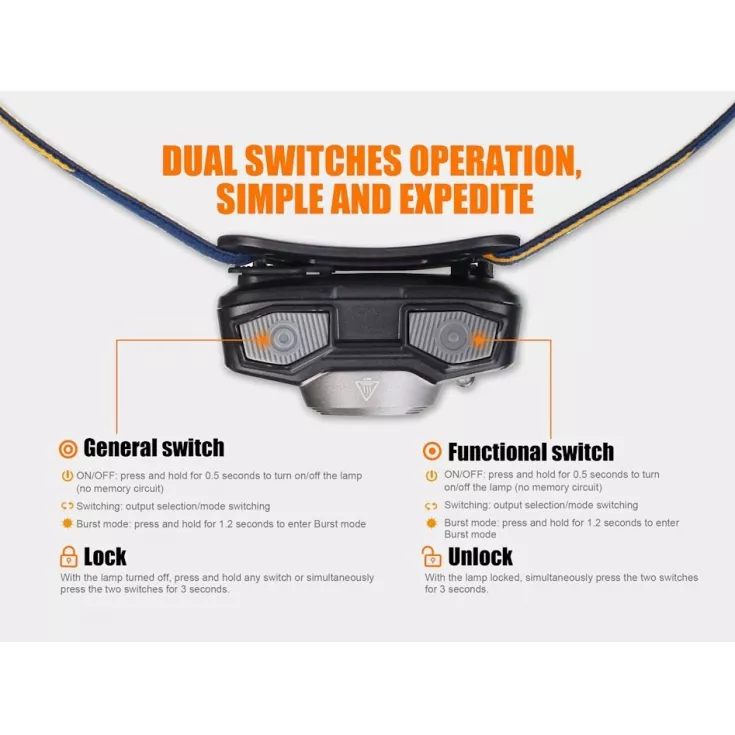 DUAL SWITCHES OPERATION, SIMPLE AND EXPEDITE

General switch

ON/OFF: press and hold for 0.5 seconds to turn on/off the lamp (no memory circuit)

Switching: output selection/mode switching

Burst mode: press and hold for 1.2 seconds to enter Burst mode

Lock

With the lamp turned off, press and hold any switch or simultaneously press the two switches for 3 seconds.

Functional switch

ON/OFF: press and hold for 0.5 seconds to turn on/off the lamp (no memory circuit)

Switching: output selection/mode switching

Burst mode: press and hold for 1.2 seconds to enter Burst mode

Unlock

With the lamp locked, simultaneously press the two switches for 3 seconds.