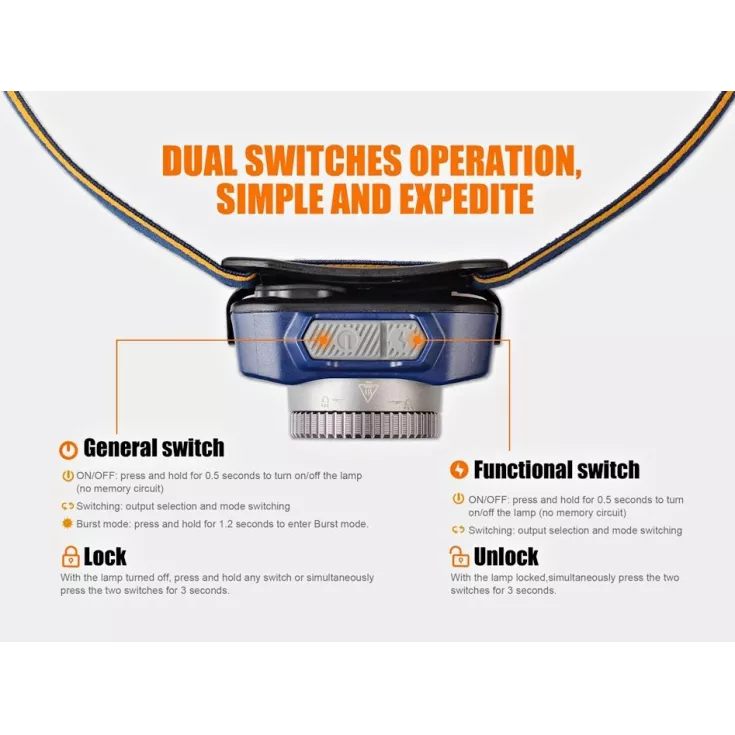 DUAL SWITCHES OPERATION, SIMPLE AND EXPEDITE

General switch

ON/OFF: press and hold for 0.5 seconds to turn on/off the lamp (no memory circuit)

Switching: output selection and mode switching

Burst mode: press and hold for 1.2 seconds to enter Burst mode.

Lock

With the lamp turned off, press and hold any switch or simultaneously press the two switches for 3 seconds.

Functional switch

ON/OFF: press and hold for 0.5 seconds to turn on/off the lamp (no memory circuit)

Switching: output selection and mode switching

Unlock

With the lamp locked,simultaneously press the two switches for 3 seconds.