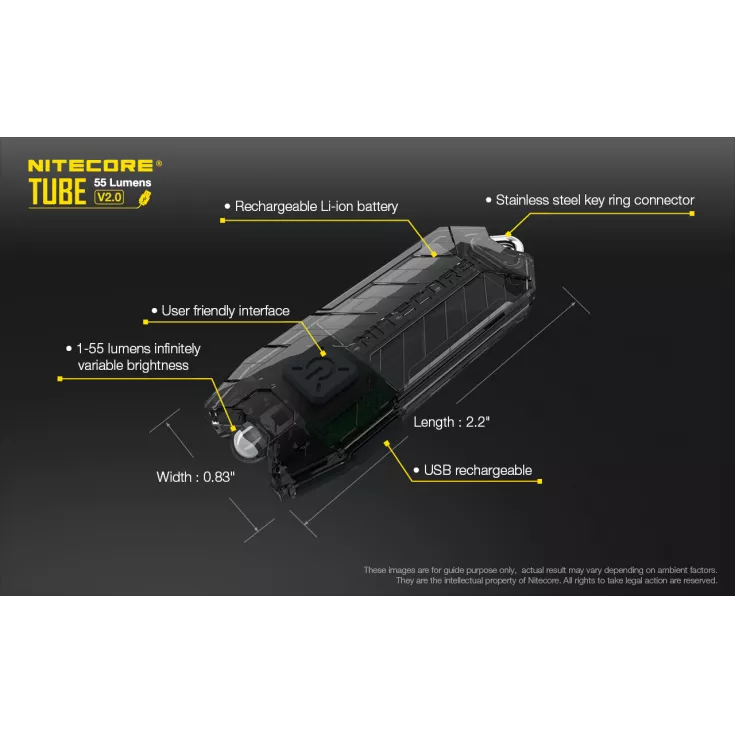 NITECORE®
TUBE 55 Lumens V2.0

• Rechargeable Li-ion battery

• Stainless steel key ring connector

• User friendly interface

• 1-55 lumens infinitely variable brightness

NITECORE

Length : 2.2"

Width : 0.83"

• USB rechargeable

These images are for guide purpose only, actual result may vary depending on ambient factors. They are the intellectual property of Nitecore. All rights to take legal action are reserved.