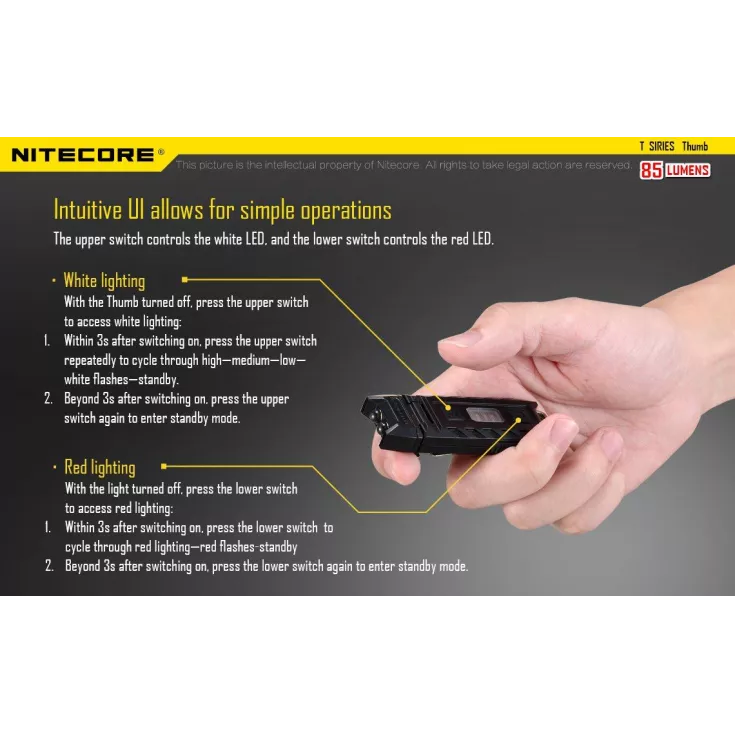 NITECORE®

T SIRIES Thumb

This picture is the intellectual property of Nitecore. All rights to take legal action are reserved.

85 LUMENS

Intuitive UI allows for simple operations

The upper switch controls the white LED, and the lower switch controls the red LED.

· White lighting
With the Thumb turned off, press the upper switch to access white lighting:
1. Within 3s after switching on, press the upper switch repeatedly to cycle through high—medium—low—white flashes—standby.
2. Beyond 3s after switching on, press the upper switch again to enter standby mode.

· Red lighting
With the light turned off, press the lower switch to access red lighting:
1. Within 3s after switching on, press the lower switch to cycle through red lighting—red flashes-standby
2. Beyond 3s after switching on, press the lower switch again to enter standby mode.