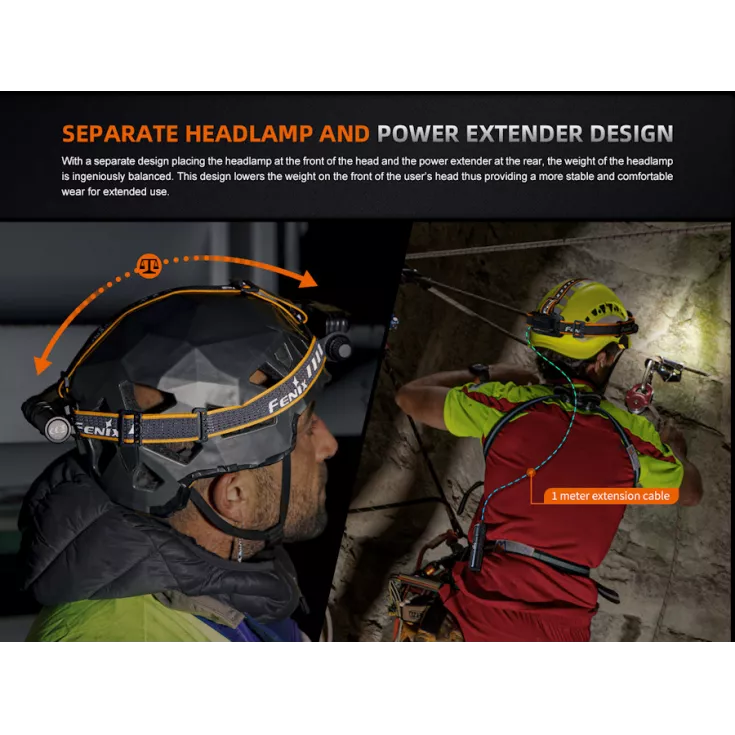 SEPARATE HEADLAMP AND POWER EXTENDER DESIGN

With a separate design placing the headlamp at the front of the head and the power extender at the rear, the weight of the headlamp is ingeniously balanced. This design lowers the weight on the front of the user's head thus providing a more stable and comfortable wear for extended use.

FENIX

FENIX

1 meter extension cable